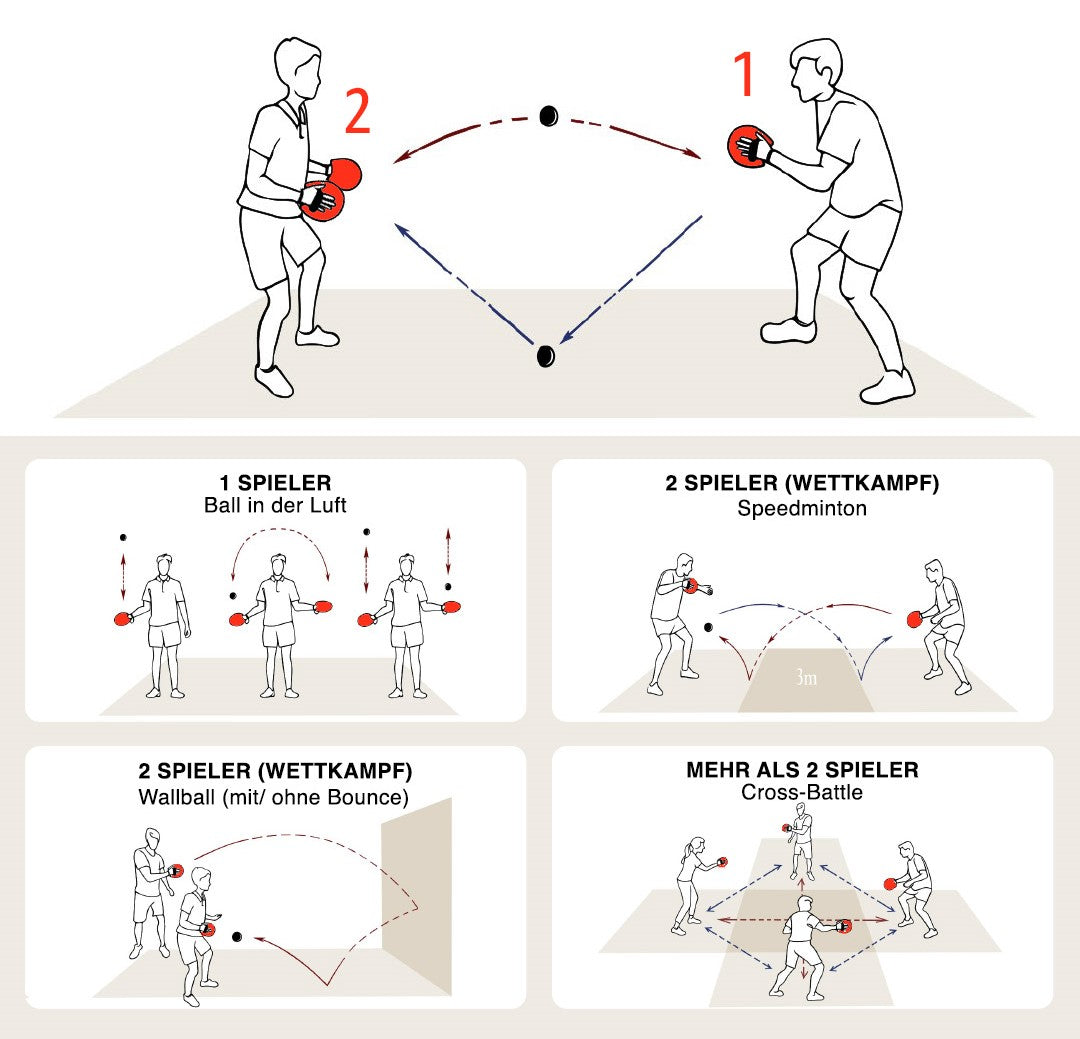 2

1

1 SPIELER
Ball in der Luft

2 SPIELER (WETTKAMPF)
Speedminton

3m

2 SPIELER (WETTKAMPF)
Wallball (mit/ ohne Bounce)

MEHR ALS 2 SPIELER
Cross-Battle